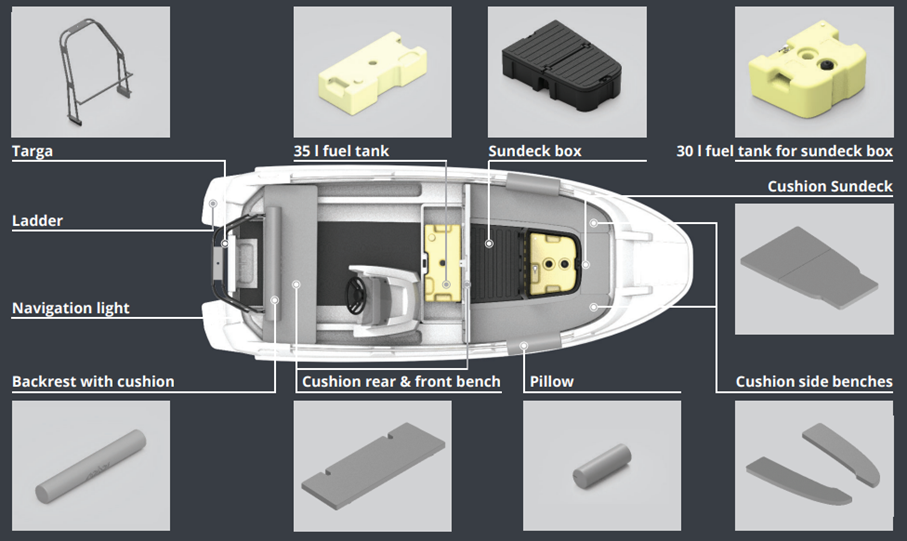 Targa

35 l fuel tank

Sundeck box

30 l fuel tank for sundeck box

Cushion Sundeck

Ladder

Navigation light

Backrest with cushion

Cushion rear & front bench

Pillow

Cushion side benches